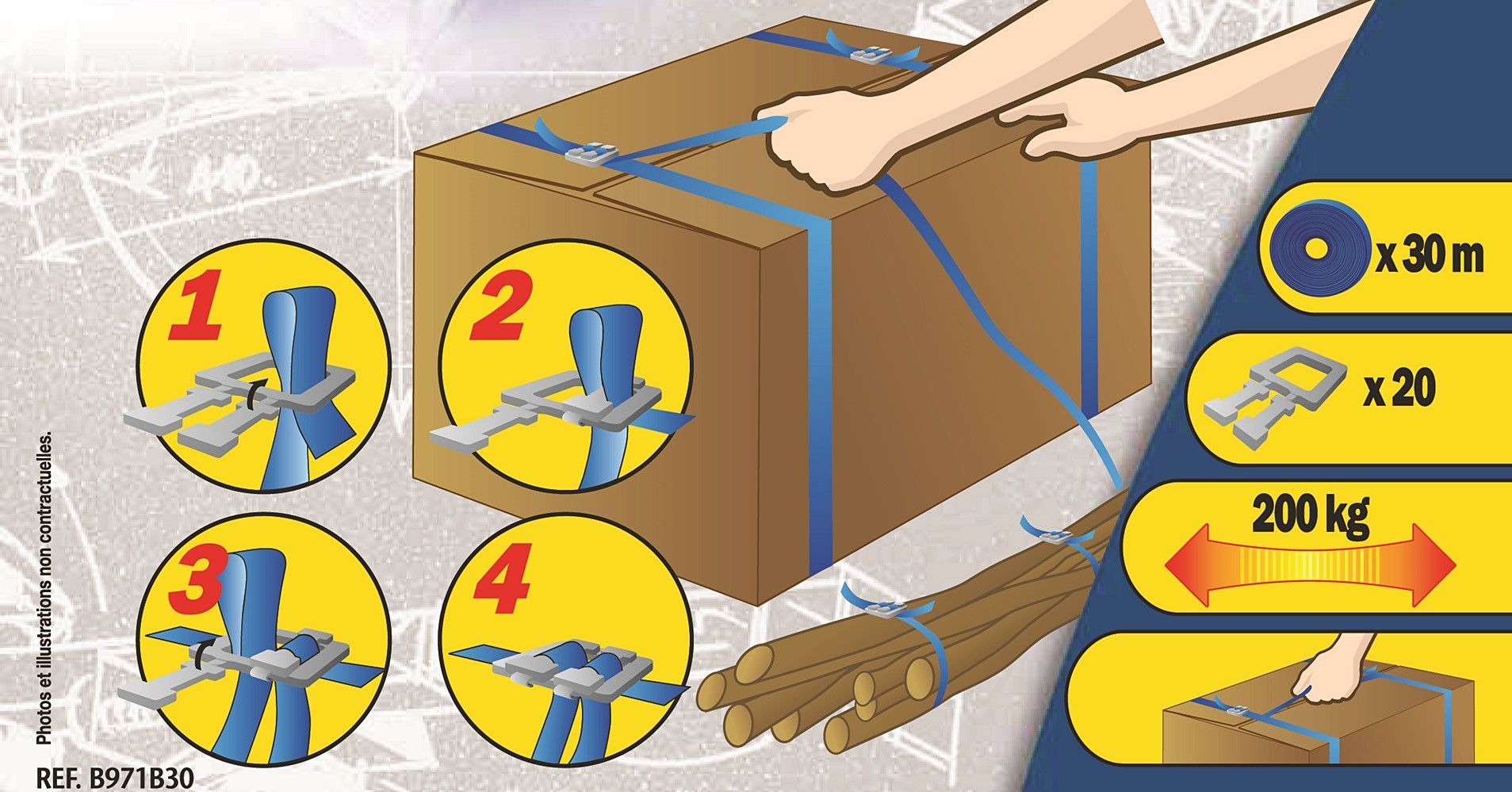 Photos et illustrations non contractuelles.

REF. B971B30

1

2

3

4

x 30 m

x 20

200 kg