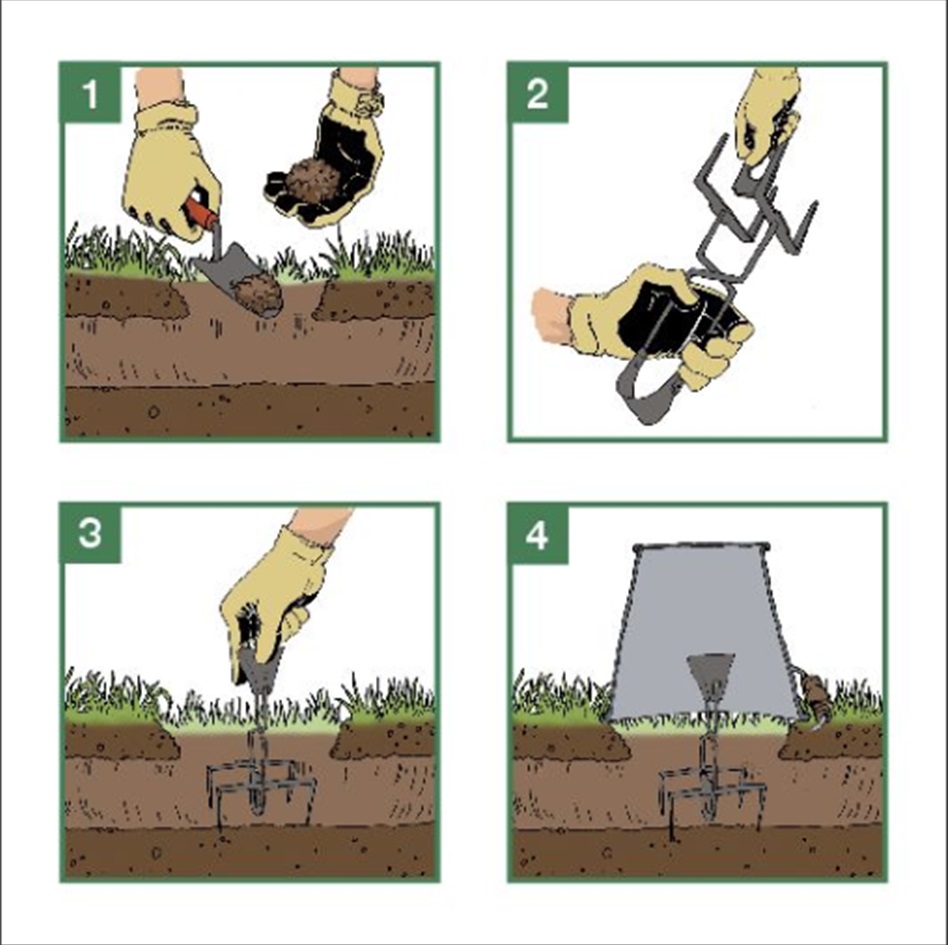 1

2

3

4